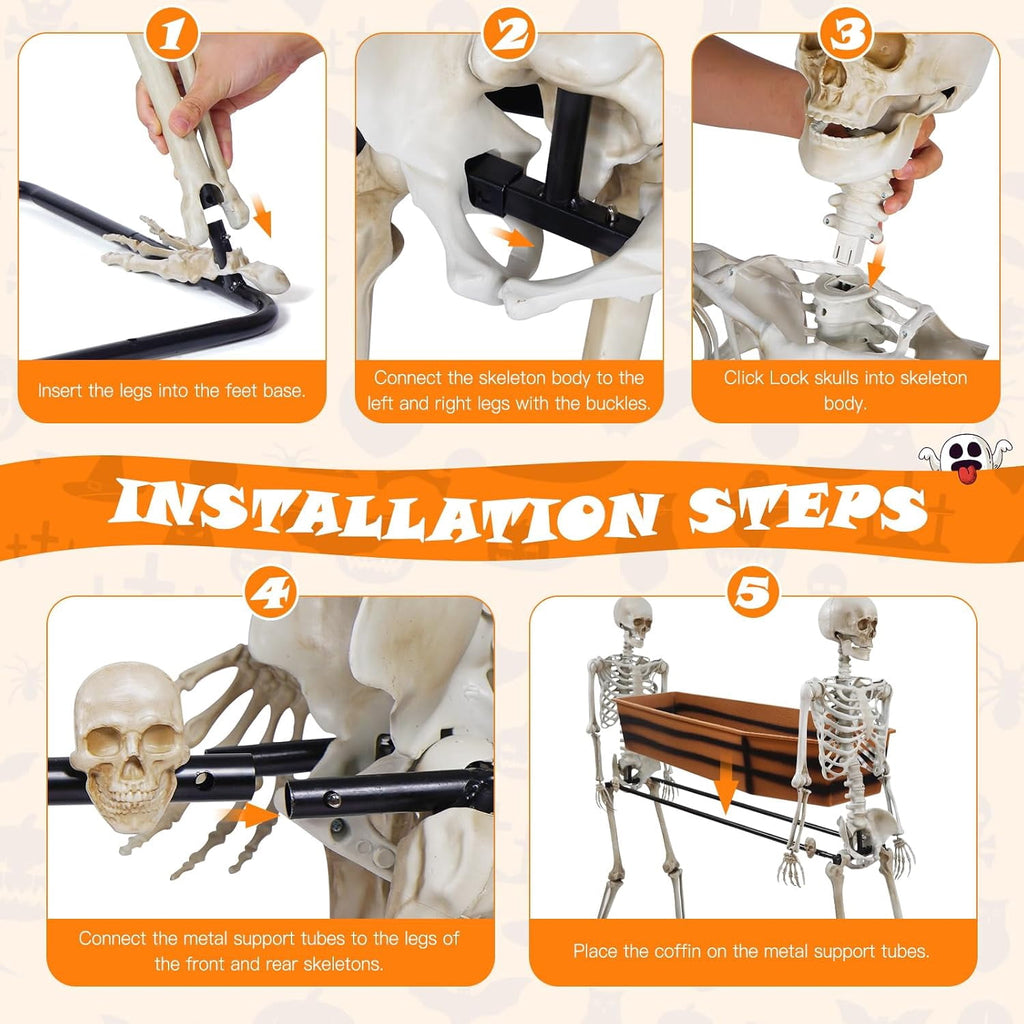 1

Insert the legs into the feet base.

2

Connect the skeleton body to the left and right legs with the buckles.

3

Click Lock skulls into skeleton body.

INSTALLATION STEPS

4

Connect the metal support tubes to the legs of the front and rear skeletons.

5

Place the coffin on the metal support tubes.